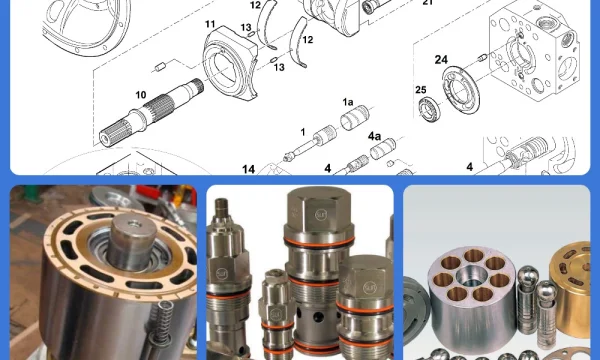 12
21
11
13
12
13
24
10
25
1a
1
4a
14
4
4